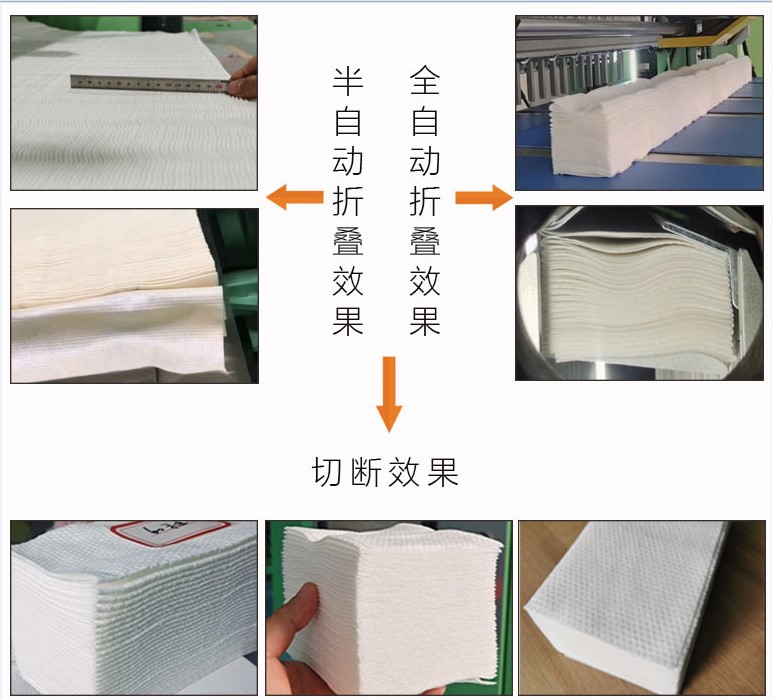 半自动折叠效果

全自动折叠效果

切断效果